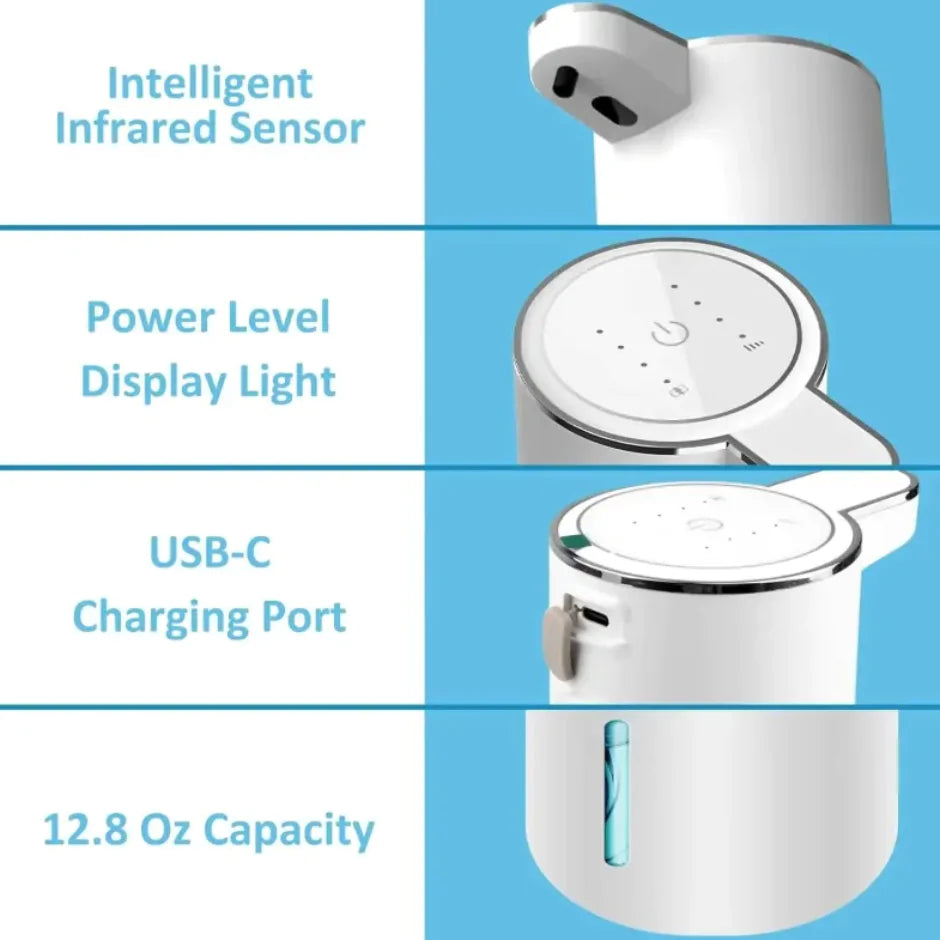 Intelligent Infrared Sensor

Power Level Display Light

USB-C Charging Port

12.8 Oz Capacity